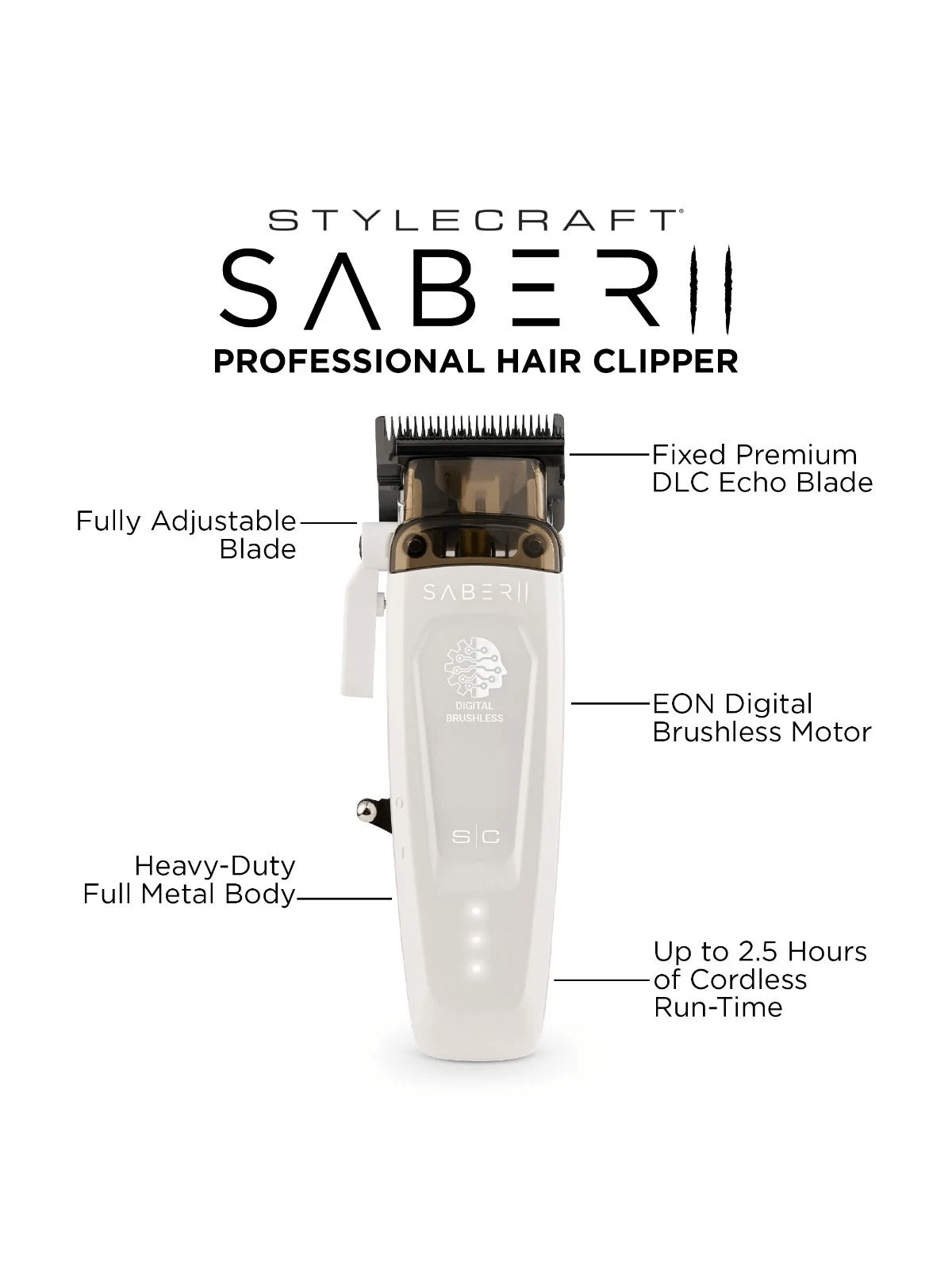 STYLECRAFT®
SABER II
PROFESSIONAL HAIR CLIPPER

Fixed Premium DLC Echo Blade

Fully Adjustable Blade

SABER II

DIGITAL BRUSHLESS

EON Digital Brushless Motor

S|C

Heavy-Duty Full Metal Body

Up to 2.5 Hours of Cordless Run-Time